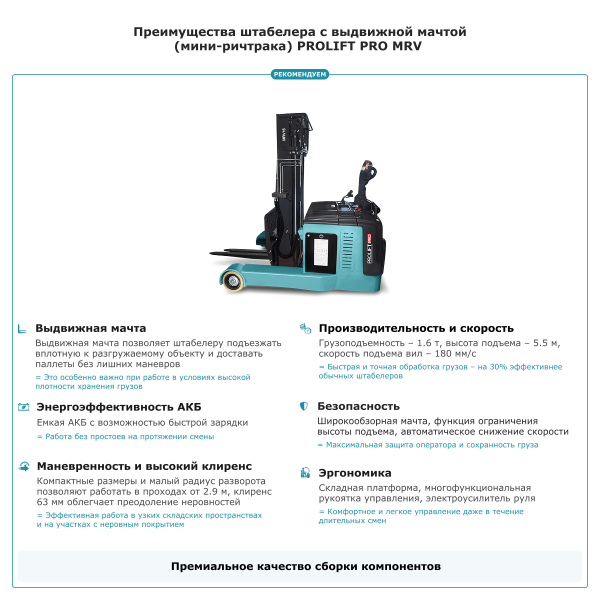 Преимущества штабелера с выдвижной мачтой (мини-ричтрака) PROLIFT PRO MRV

РЕКОМЕНДУЕМ

PROLIFT PRO

Выдвижная мачта
Выдвижная мачта позволяет штабелеру подъезжать вплотную к разгружаемому объекту и доставать паллеты без лишних маневров
= Это особенно важно при работе в условиях высокой плотности хранения грузов

Энергоэффективность АКБ
Емкая АКБ с возможностью быстрой зарядки
= Работа без простоев на протяжении смены

Маневренность и высокий клиренс
Компактные размеры и малый радиус разворота позволяют работать в проходах от 2.9 м, клиренс 63 мм облегчает преодоление неровностей
= Эффективная работа в узких складских пространствах и на участках с неровным покрытием

Производительность и скорость
Грузоподъемность – 1.6 т, высота подъема – 5.5 м, скорость подъема вил – 180 мм/с
= Быстрая и точная обработка грузов – на 30% эффективнее обычных штабелеров

Безопасность
Широкообзорная мачта, функция ограничения высоты подъема, автоматическое снижение скорости
= Максимальная защита оператора и сохранность груза

Эргономика
Складная платформа, многофункциональная рукоятка управления, электроусилитель руля
= Комфортное и легкое управление даже в течение длительных смен

Премиальное качество сборки компонентов