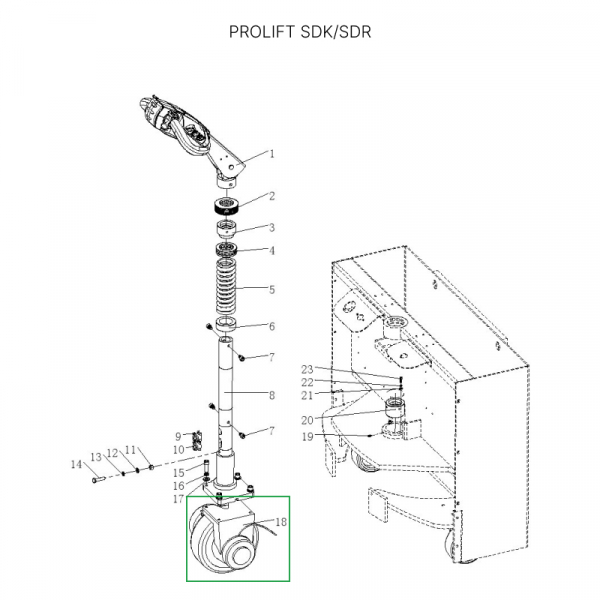 PROLIFT SDK/SDR

1
2
3
4
5
6
7
8
7
9
10
14
13
12
11
15
16
17
18
23
22
21
20
19